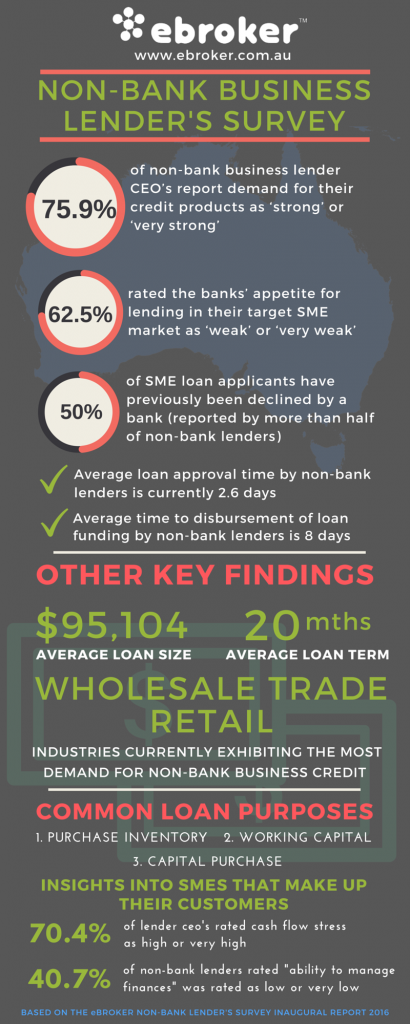 ebroker™
www.ebroker.com.au

NON-BANK BUSINESS LENDER'S SURVEY

75.9% of non-bank business lender CEO's report demand for their credit products as 'strong' or 'very strong'

62.5% rated the banks' appetite for lending in their target SME market as 'weak' or 'very weak'

50% of SME loan applicants have previously been declined by a bank (reported by more than half of non-bank lenders)

Average loan approval time by non-bank lenders is currently 2.6 days

Average time to disbursement of loan funding by non-bank lenders is 8 days

OTHER KEY FINDINGS

$95,104
AVERAGE LOAN SIZE

20 mths
AVERAGE LOAN TERM

WHOLESALE TRADE
RETAIL

INDUSTRIES CURRENTLY EXHIBITING THE MOST DEMAND FOR NON-BANK BUSINESS CREDIT

COMMON LOAN PURPOSES

1. PURCHASE INVENTORY 2. WORKING CAPITAL
3. CAPITAL PURCHASE

INSIGHTS INTO SMES THAT MAKE UP THEIR CUSTOMERS

70.4% of lender ceo's rated cash flow stress as high or very high

40.7% of non-bank lenders rated "ability to manage finances" was rated as low or very low

BASED ON THE eBROKER NON-BANK LENDER'S SURVEY INAUGURAL REPORT 2016